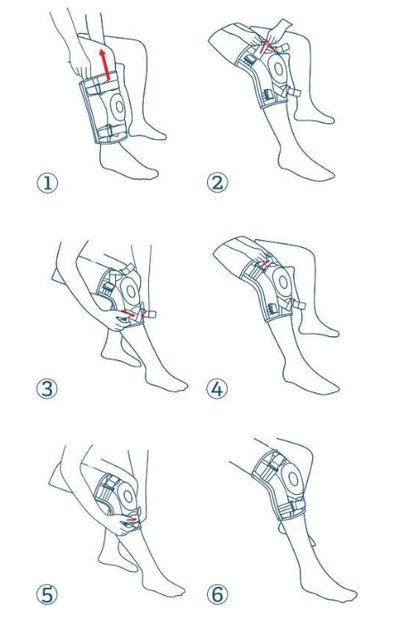 ①
②
③
④
⑤
⑥